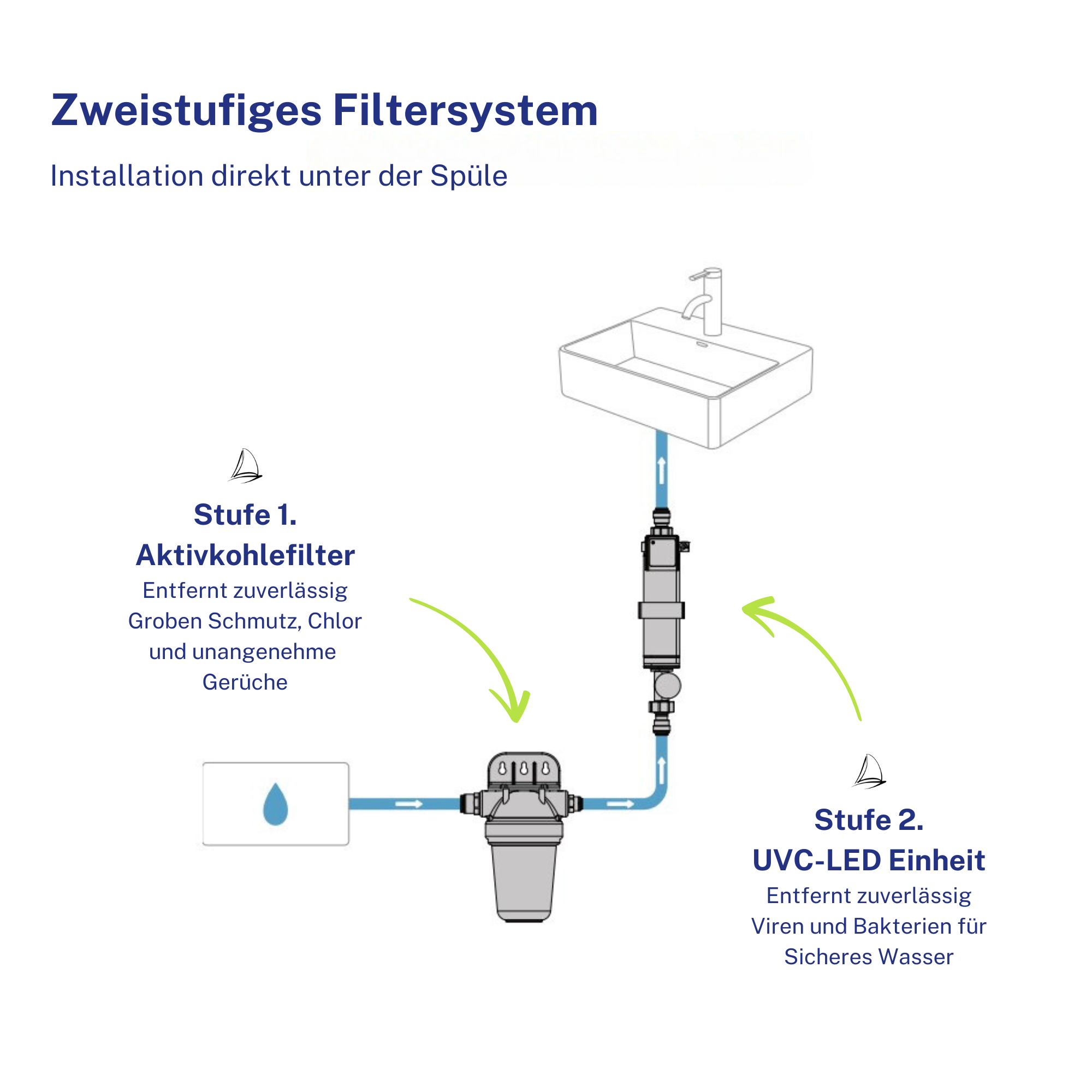 Zweistufiges Filtersystem

Installation direkt unter der Spüle

Stufe 1.
Aktivkohlefilter
Entfernt zuverlässig Groben Schmutz, Chlor und unangenehme Gerüche

Stufe 2.
UVC-LED Einheit
Entfernt zuverlässig Viren und Bakterien für Sicheres Wasser